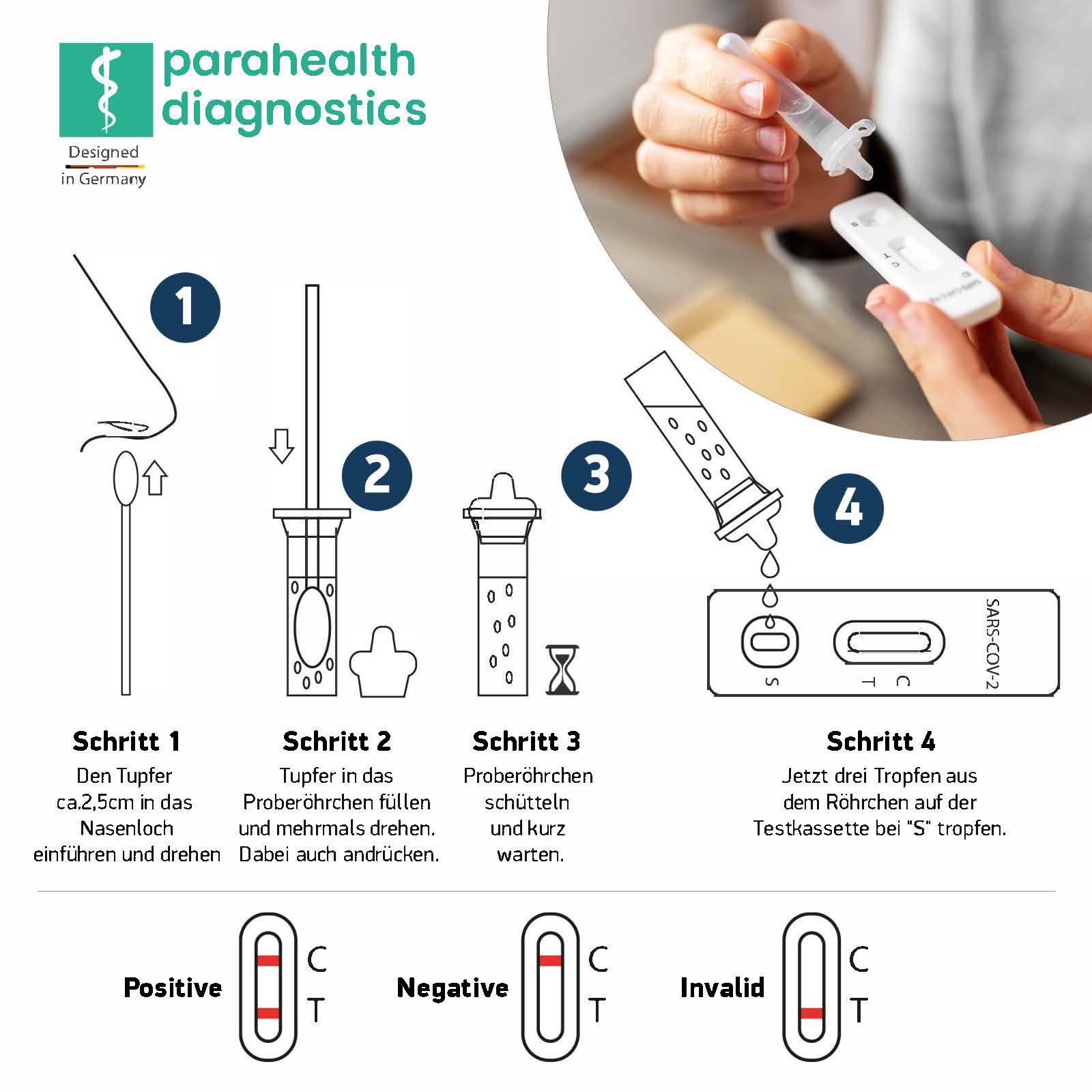 parahealth diagnostics

Designed in Germany

1

2

3

4

S

T C

SARS-COV-2

Schritt 1
Den Tupfer ca.2,5cm in das Nasenloch einführen und drehen

Schritt 2
Tupfer in das Proberöhrchen füllen und mehrmals drehen. Dabei auch andrücken.

Schritt 3
Proberöhrchen schütteln und kurz warten.

Schritt 4
Jetzt drei Tropfen aus dem Röhrchen auf der Testkassette bei "S" tropfen.

Positive C T

Negative C T

Invalid C T